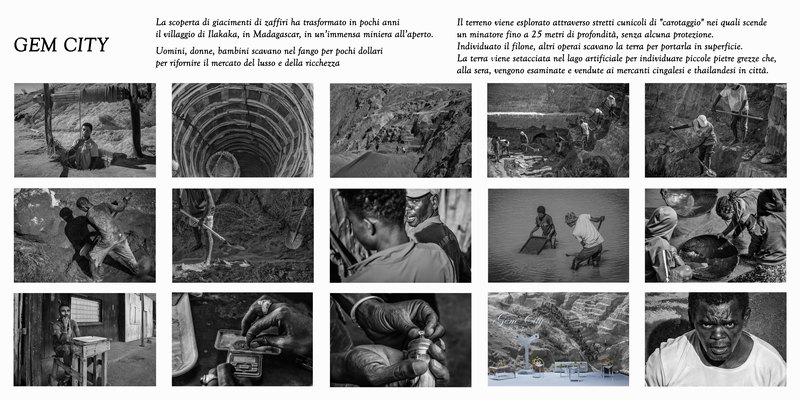 GEM CITY

La scoperta di giacimenti di zaffiri ha trasformato in pochi anni il villaggio di Ilakaka, in Madagascar, in un'immensa miniera all'aperto.
Uomini, donne, bambini scavano nel fango per pochi dollari per rifornire il mercato del lusso e della ricchezza

Il terreno viene esplorato attraverso stretti cunicoli di "carotaggio" nei quali scende un minatore fino a 25 metri di profondità, senza alcuna protezione.
Individuato il filone, altri operai scavano la terra per portarla in superficie.
La terra viene setacciata nel lago artificiale per individuare piccole pietre grezze che, alla sera, vengono esaminate e vendute ai mercanti cingalesi e thailandesi in città.

Gem City